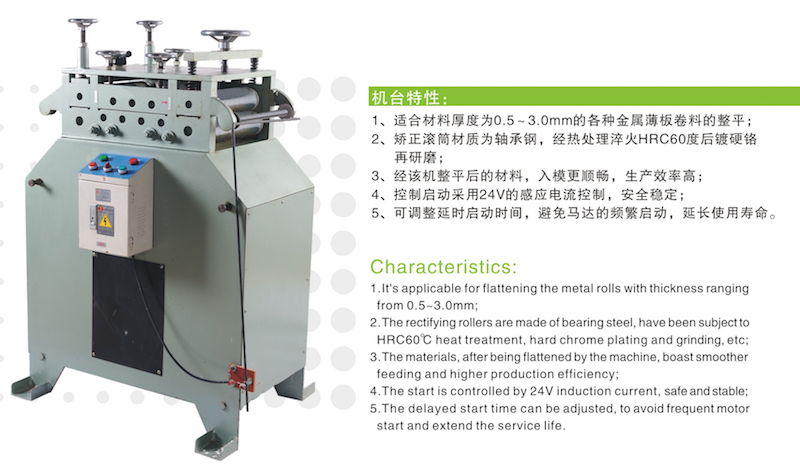 机台特性:

1、适合材料厚度为0.5～3.0mm的各种金属薄板卷料的整平;
2、矫正滚筒材质为轴承钢，经热处理淬火HRC60度后镀硬铬再研磨;
3、经该机整平后的材料，入模更顺畅，生产效率高;
4、控制启动采用24V的感应电流控制，安全稳定;
5、可调整延时启动时间，避免马达的频繁启动，延长使用寿命。

Characteristics:

1.It's applicable for flattening the metal rolls with thickness ranging from 0.5~3.0mm;
2.The rectifying rollers are made of bearing steel, have been subject to HRC60℃ heat treatment, hard chrome plating and grinding, etc;
3.The materials, after being flattened by the machine, boast smoother feeding and higher production efficiency;
4.The start is controlled by 24V induction current, safe and stable;
5.The delayed start time can be adjusted, to avoid frequent motor start and extend the service life.